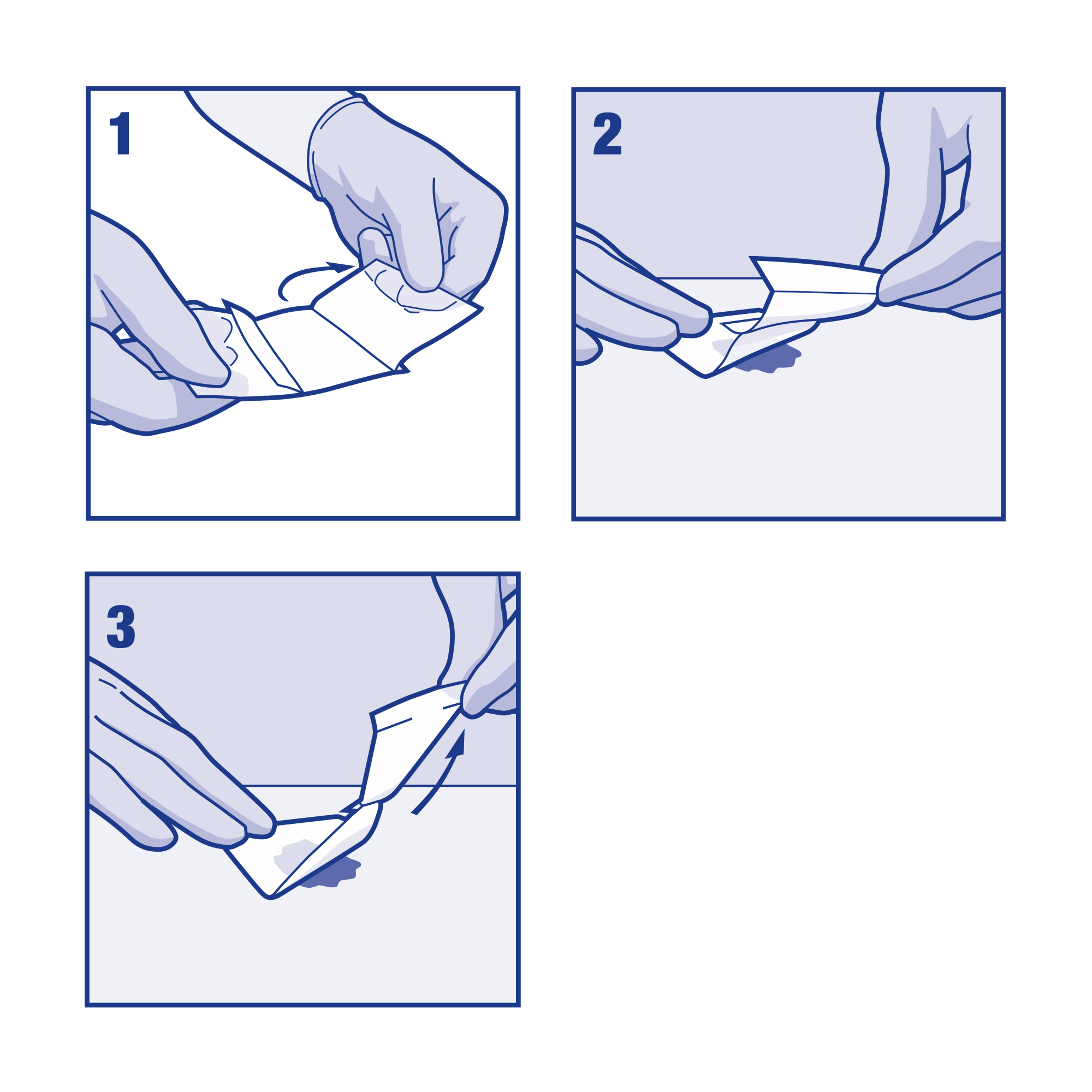 1

2

3